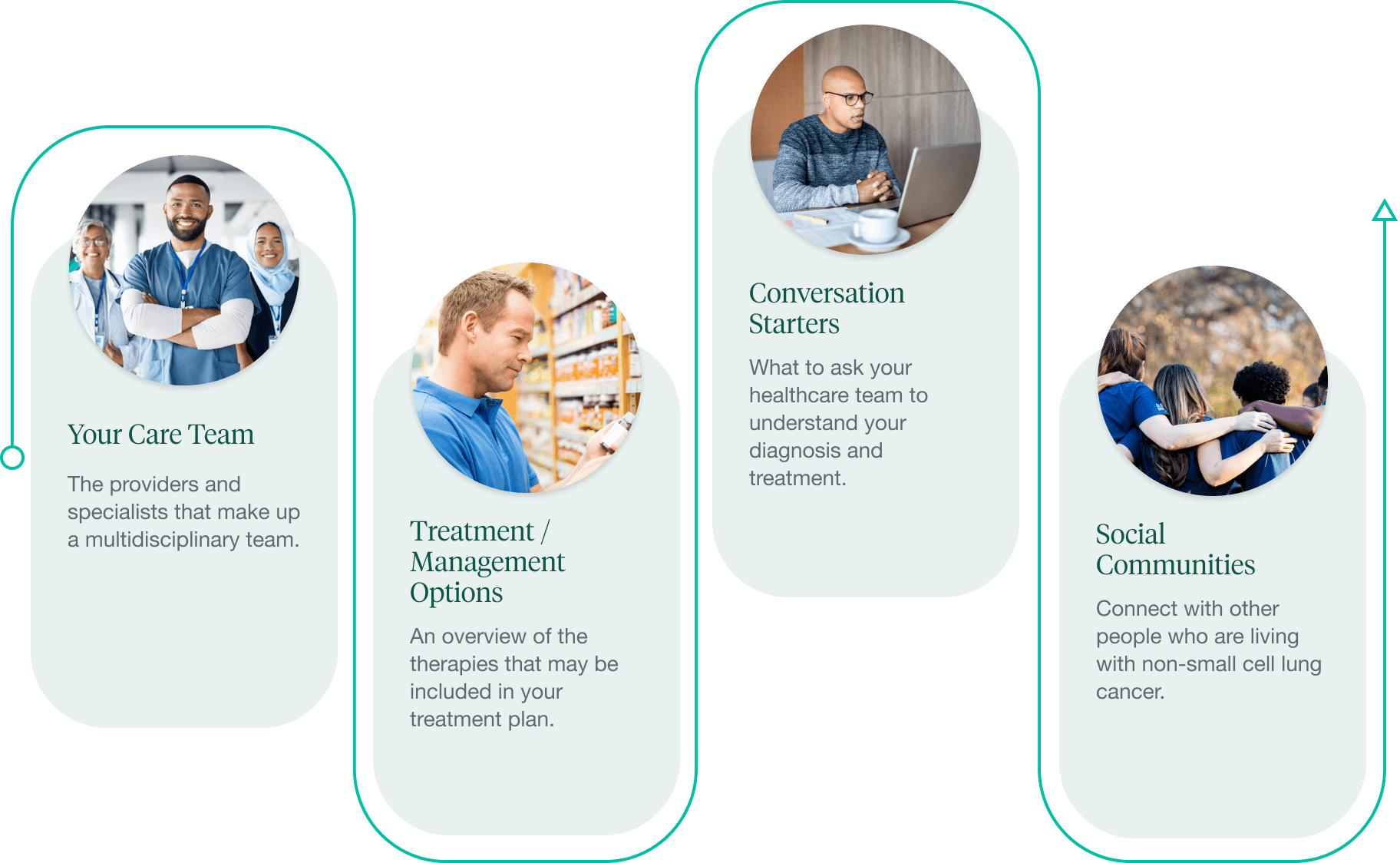 Your Care Team

The providers and specialists that make up a multidisciplinary team.

Treatment / Management Options

An overview of the therapies that may be included in your treatment plan.

Conversation Starters

What to ask your healthcare team to understand your diagnosis and treatment.

Social Communities

Connect with other people who are living with non-small cell lung cancer.